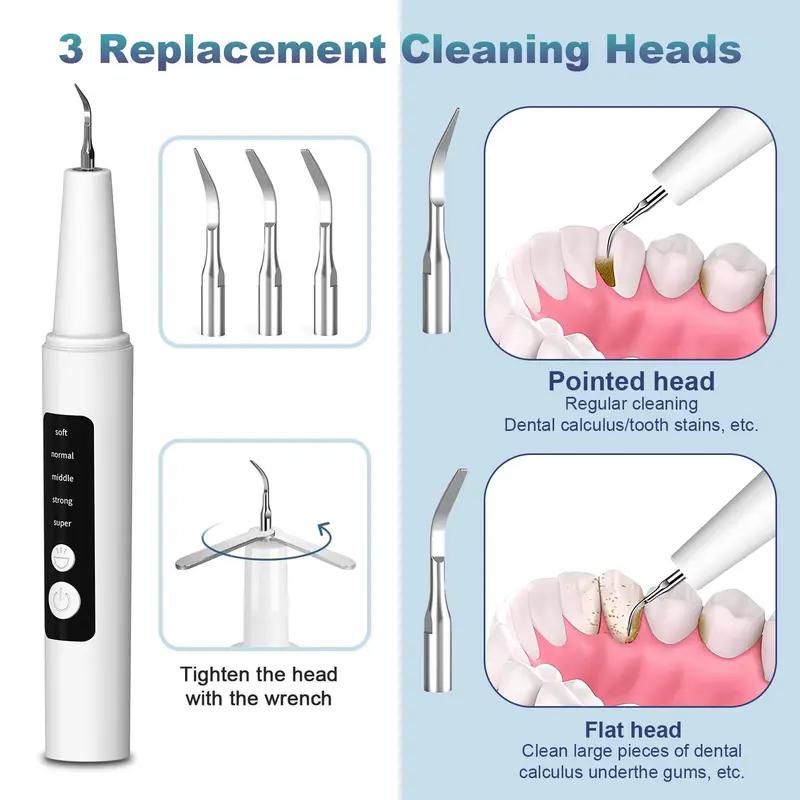 3 Replacement Cleaning Heads

soft
normal
middle
strong
super

Tighten the head with the wrench

Pointed head
Regular cleaning
Dental calculus/tooth stains, etc.

Flat head
Clean large pieces of dental calculus underthe gums, etc.