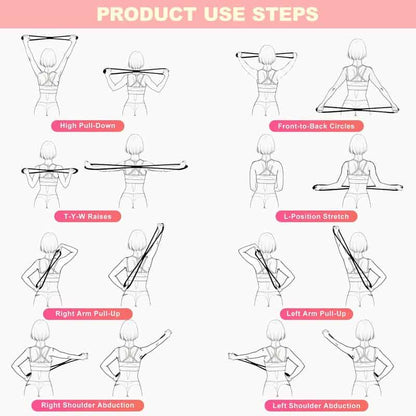 PRODUCT USE STEPS

High Pull-Down

Front-to-Back Circles

T-Y-W Raises

L-Position Stretch

Right Arm Pull-Up

Left Arm Pull-Up

Right Shoulder Abduction

Left Shoulder Abduction