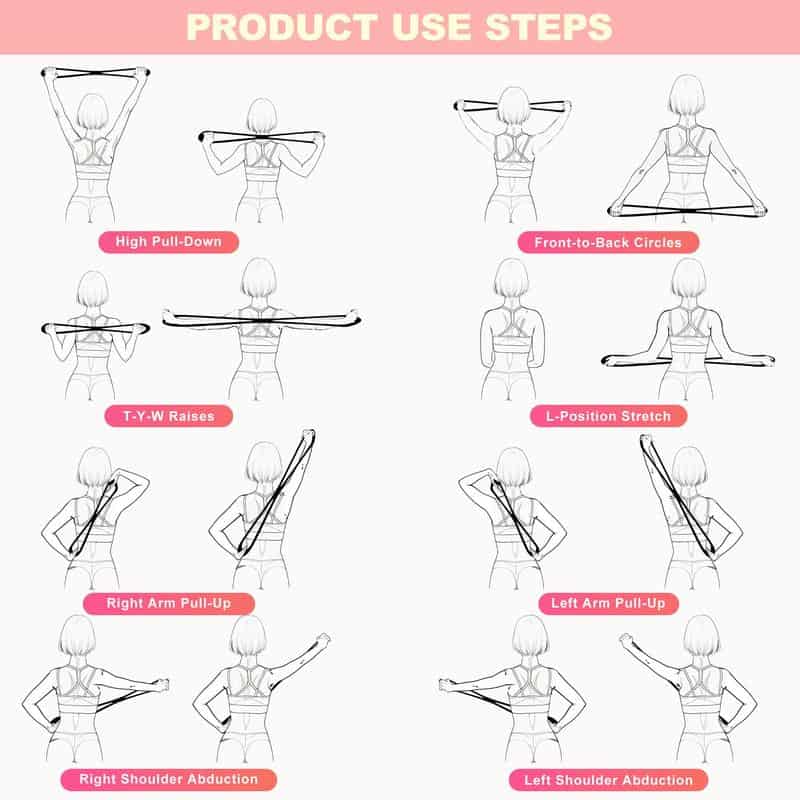 PRODUCT USE STEPS

High Pull-Down

Front-to-Back Circles

T-Y-W Raises

L-Position Stretch

Right Arm Pull-Up

Left Arm Pull-Up

Right Shoulder Abduction

Left Shoulder Abduction