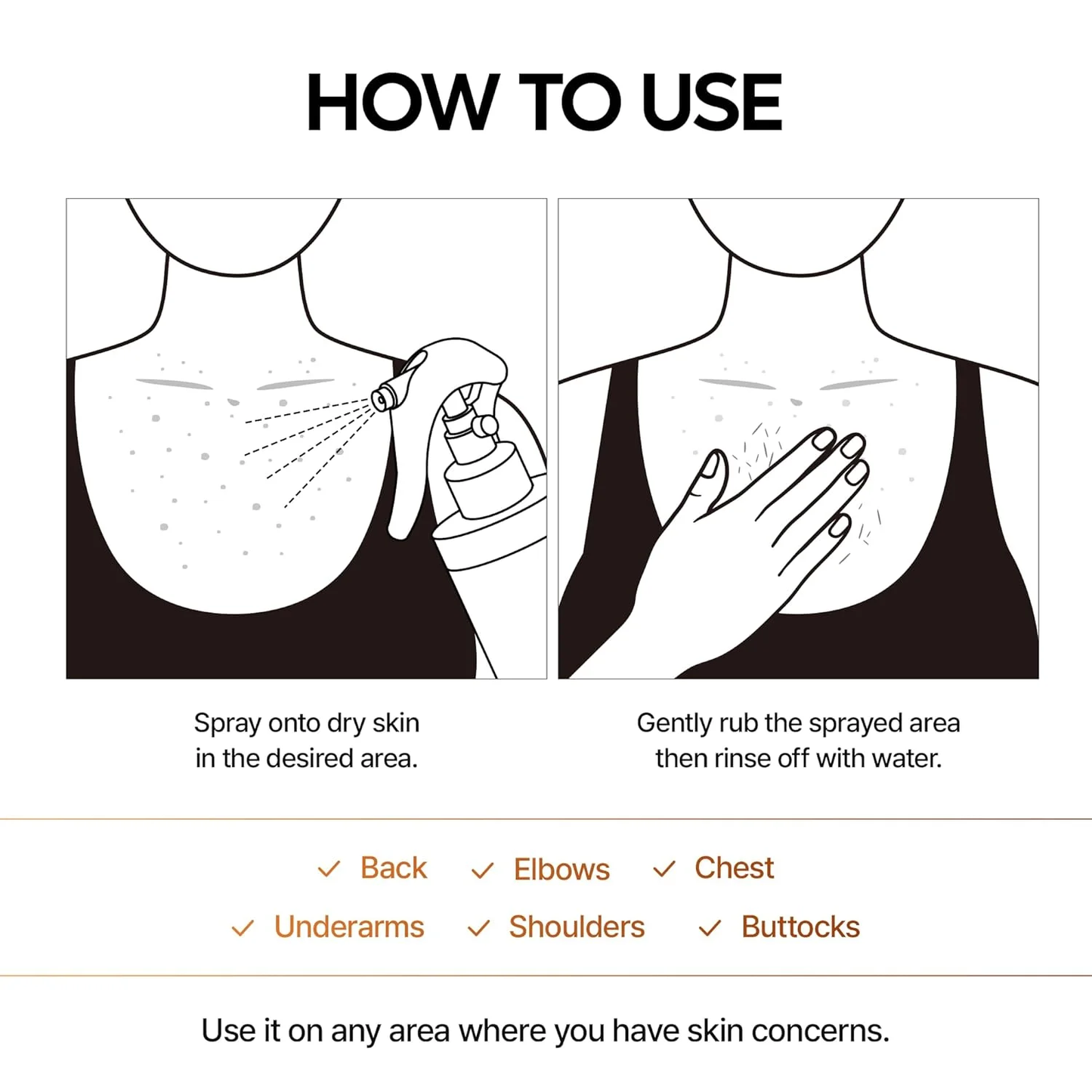 HOW TO USE

Spray onto dry skin in the desired area.

Gently rub the sprayed area then rinse off with water.

✓ Back ✓ Elbows ✓ Chest
✓ Underarms ✓ Shoulders ✓ Buttocks

Use it on any area where you have skin concerns.