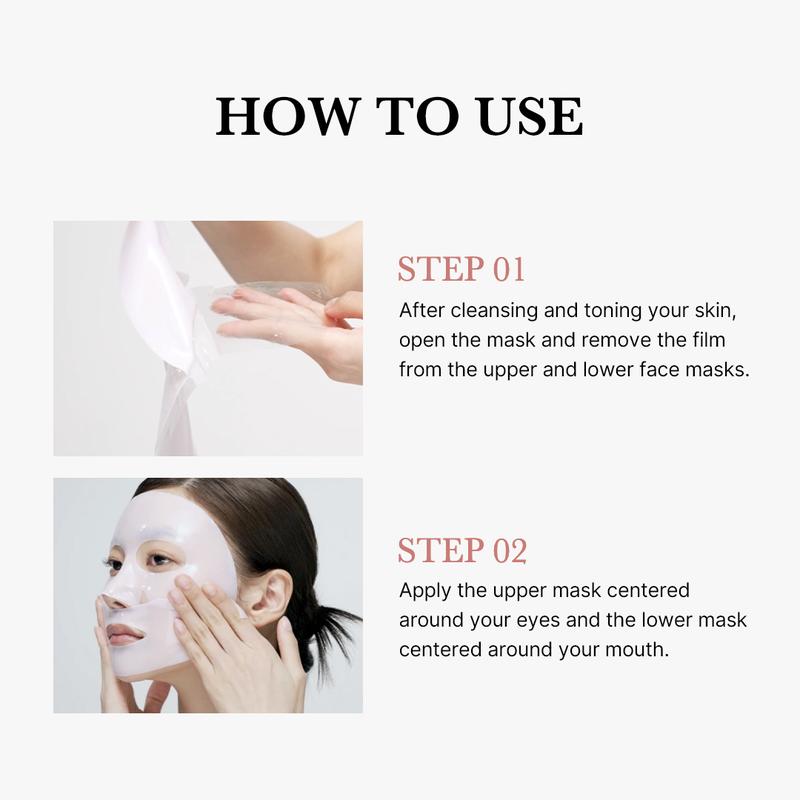 HOW TO USE

STEP 01

After cleansing and toning your skin, open the mask and remove the film from the upper and lower face masks.

STEP 02

Apply the upper mask centered around your eyes and the lower mask centered around your mouth.