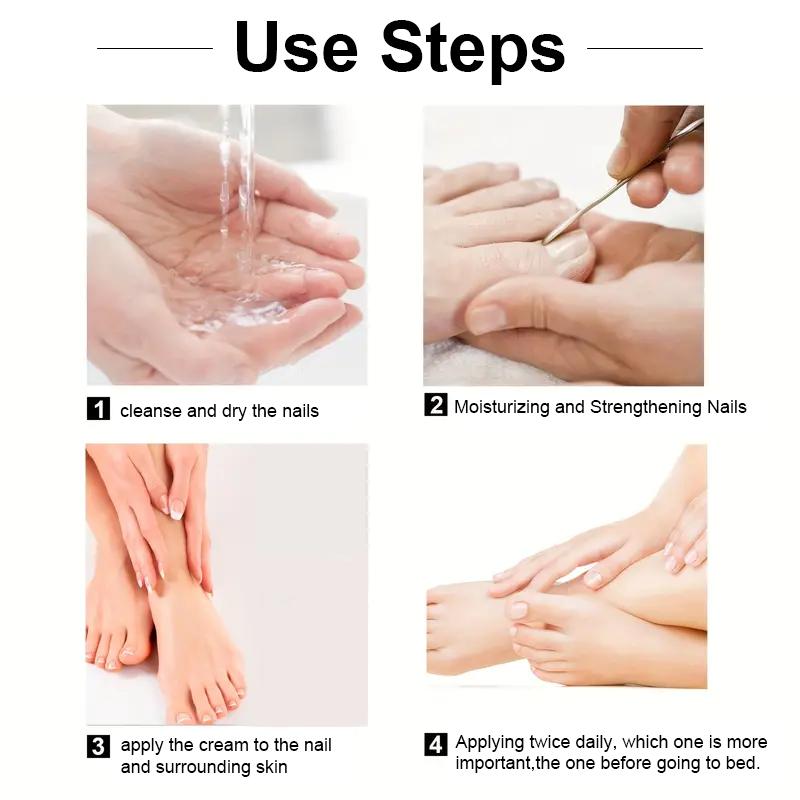 Use Steps

1 cleanse and dry the nails

2 Moisturizing and Strengthening Nails

3 apply the cream to the nail and surrounding skin

4 Applying twice daily, which one is more important,the one before going to bed.