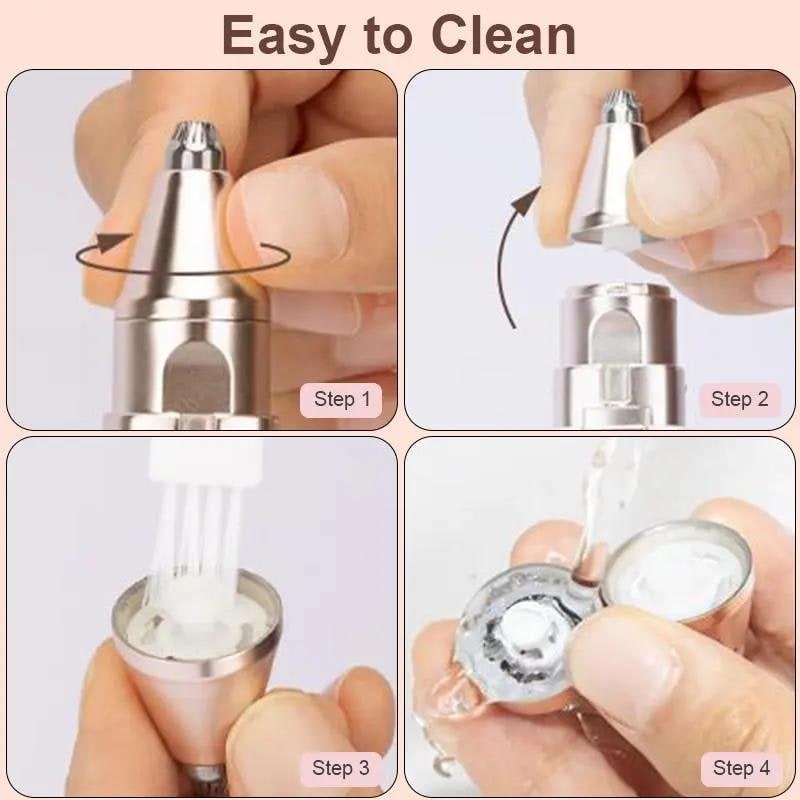 Easy to Clean

Step 1

Step 2

Step 3

Step 4