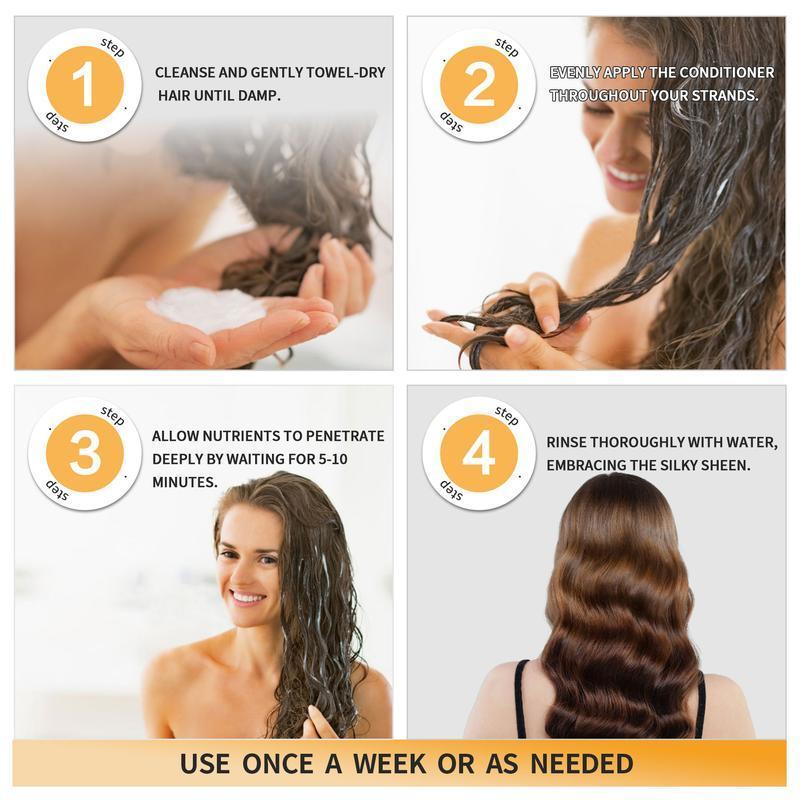 step
1
step
CLEANSE AND GENTLY TOWEL-DRY HAIR UNTIL DAMP.

step
2
step
EVENLY APPLY THE CONDITIONER THROUGHOUT YOUR STRANDS.

step
3
step
ALLOW NUTRIENTS TO PENETRATE DEEPLY BY WAITING FOR 5-10 MINUTES.

step
4
step
RINSE THOROUGHLY WITH WATER, EMBRACING THE SILKY SHEEN.

USE ONCE A WEEK OR AS NEEDED